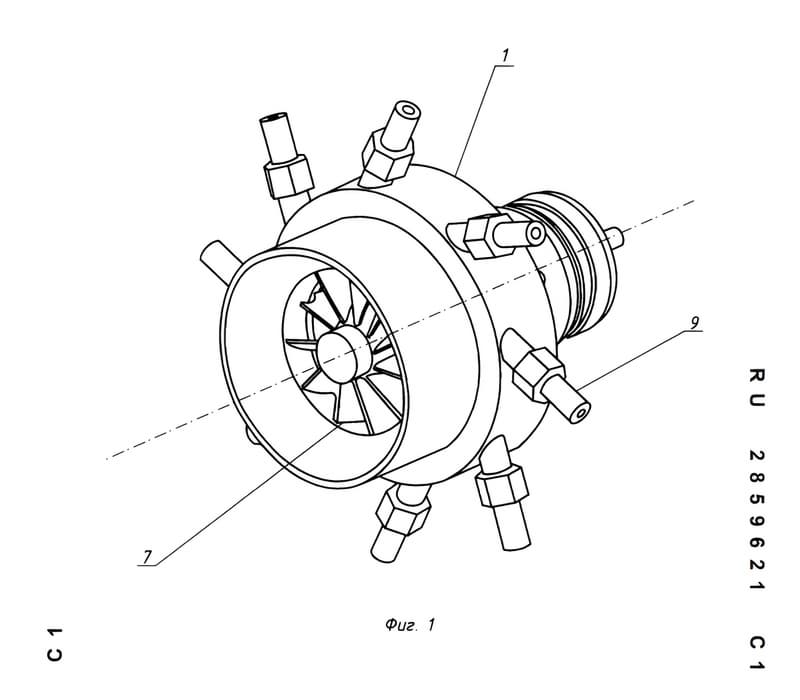 1

9

7

Фиг. 1

RU 2859621 C1

C1