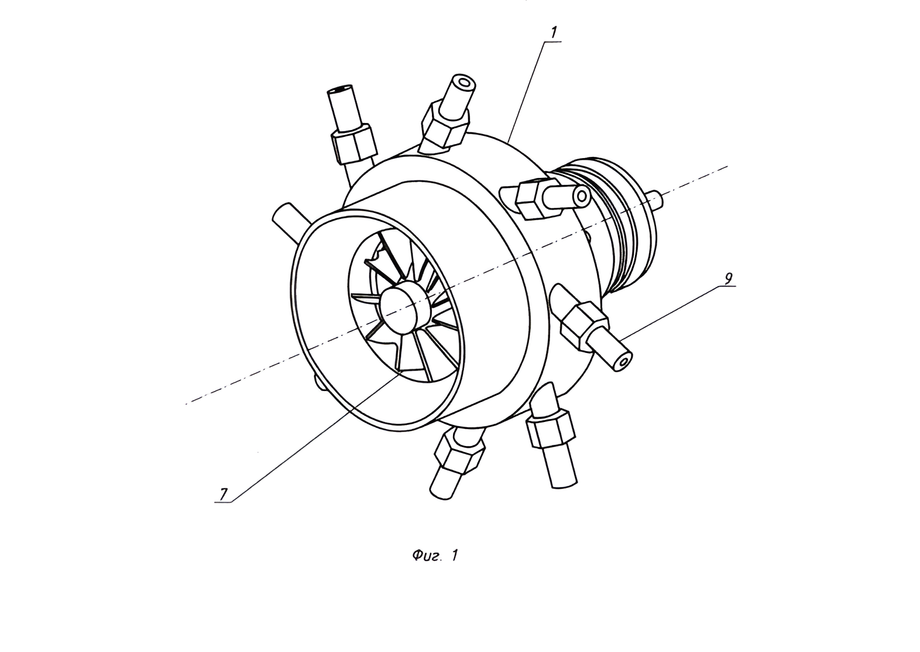 1

9

7

Фиг. 1