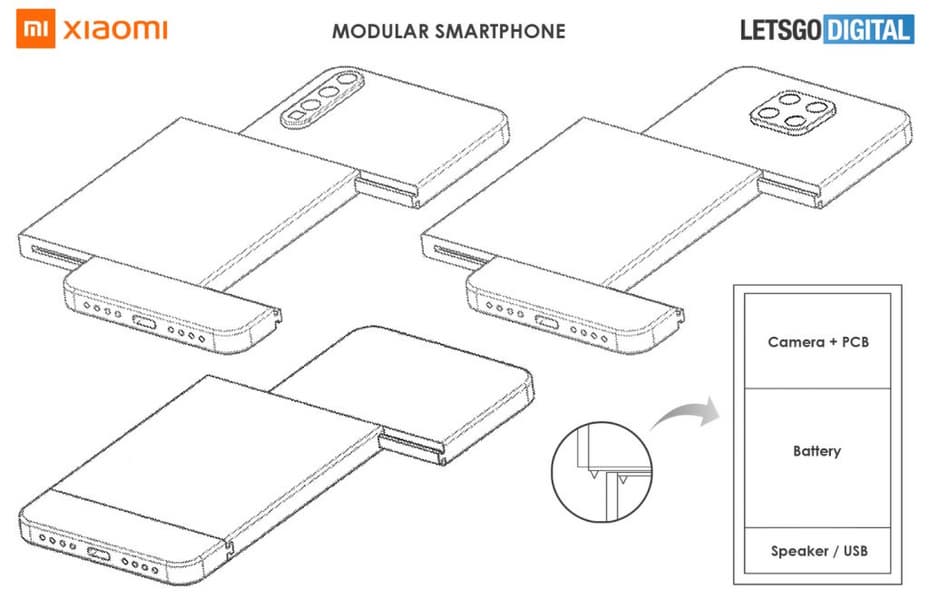 mi XIAOMI

MODULAR SMARTPHONE

LETSGO DIGITAL

Camera + PCB

Battery

Speaker / USB