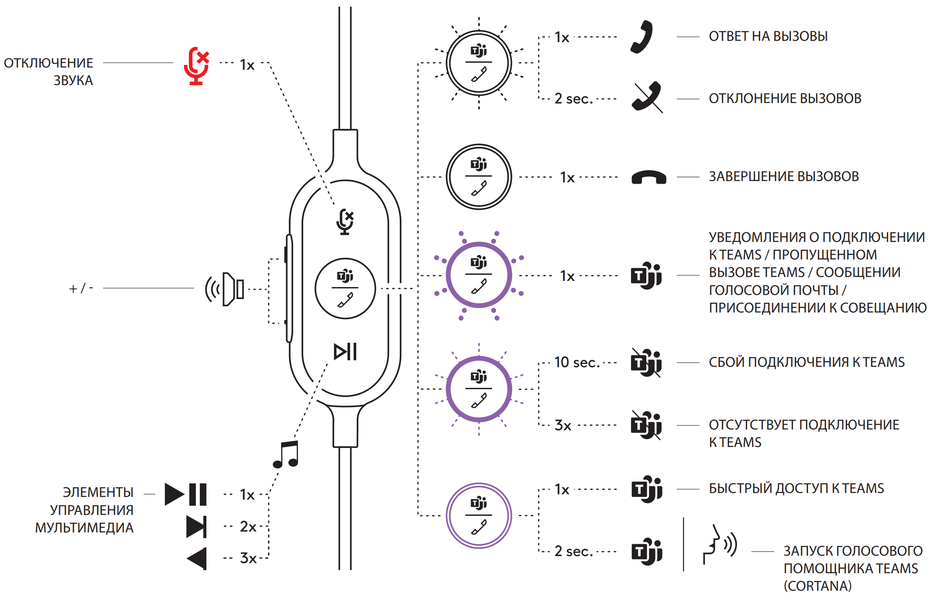 ОТКЛЮЧЕНИЕ ЗВУКА

1x

+ / -

ЭЛЕМЕНТЫ УПРАВЛЕНИЯ МУЛЬТИМЕДИА

1x

2x

3x

1x

ОТВЕТ НА ВЫЗОВЫ

2 sec.

ОТКЛОНЕНИЕ ВЫЗОВОВ

1x

ЗАВЕРШЕНИЕ ВЫЗОВОВ

1x

УВЕДОМЛЕНИЯ О ПОДКЛЮЧЕНИИ К TEAMS / ПРОПУЩЕННОМ ВЫЗОВЕ TEAMS / СООБЩЕНИИ ГОЛОСОВОЙ ПОЧТЫ / ПРИСОЕДИНЕНИИ К СОВЕЩАНИЮ

10 sec.

СБОЙ ПОДКЛЮЧЕНИЯ К TEAMS

3x

ОТСУТСТВУЕТ ПОДКЛЮЧЕНИЕ К TEAMS

1x

БЫСТРЫЙ ДОСТУП К TEAMS

2 sec.

ЗАПУСК ГОЛОСОВОГО ПОМОЩНИКА TEAMS (CORTANA)