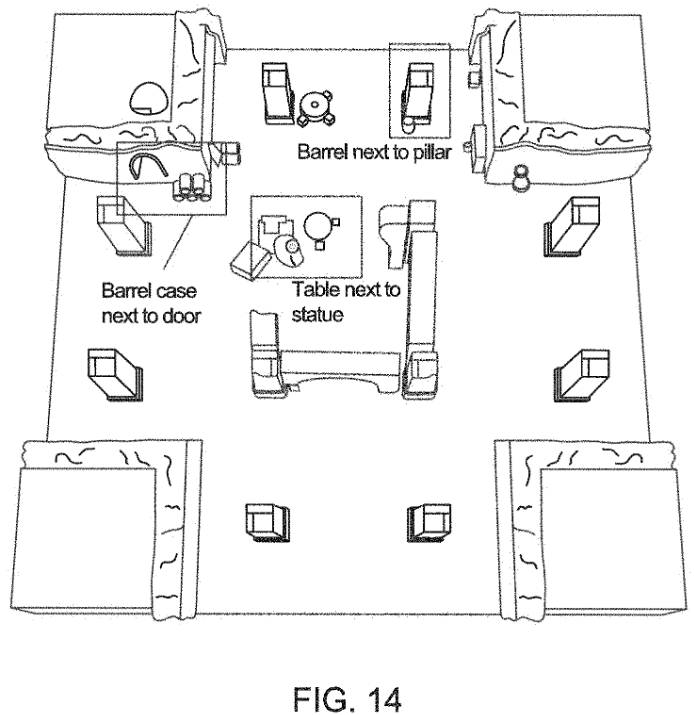 Barrel next to pillar

Barrel case next to door

Table next to statue

FIG. 14