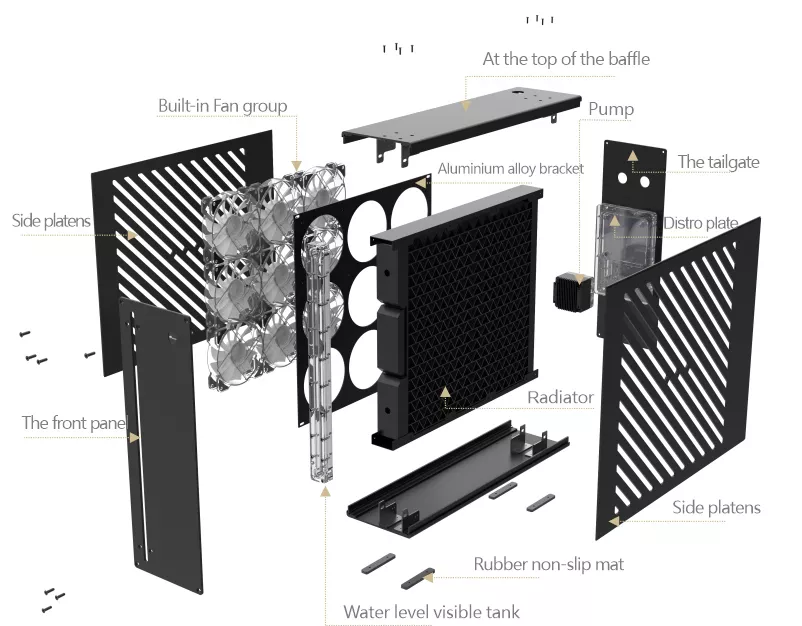 At the top of the baffle
Built-in Fan group
Pump
Aluminium alloy bracket
The tailgate
Side platens
Distro plate
Radiator
The front panel
Side platens
Rubber non-slip mat
Water level visible tank