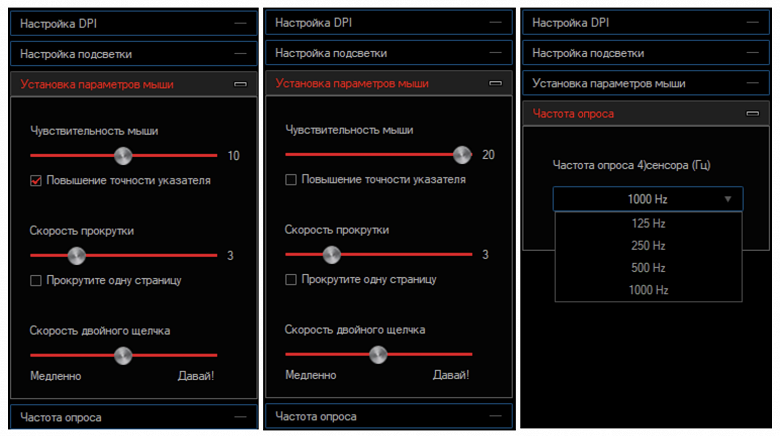 Настройка DPI

Настройка подсветки

Установка параметров мыши

Чувствительность мыши

10

Повышение точности указателя

Скорость прокрутки

3

Прокрутите одну страницу

Скорость двойного щелчка

Медленно

Давай!

Частота опроса

Настройка DPI

Настройка подсветки

Установка параметров мыши

Чувствительность мыши

20

Повышение точности указателя

Скорость прокрутки

3

Прокрутите одну страницу

Скорость двойного щелчка

Медленно

Давай!

Частота опроса

Настройка DPI

Настройка подсветки

Установка параметров мыши

Частота опроса

Частота опроса 4)сенсора (Гц)

1000 Hz

125 Hz

250 Hz

500 Hz

1000 Hz