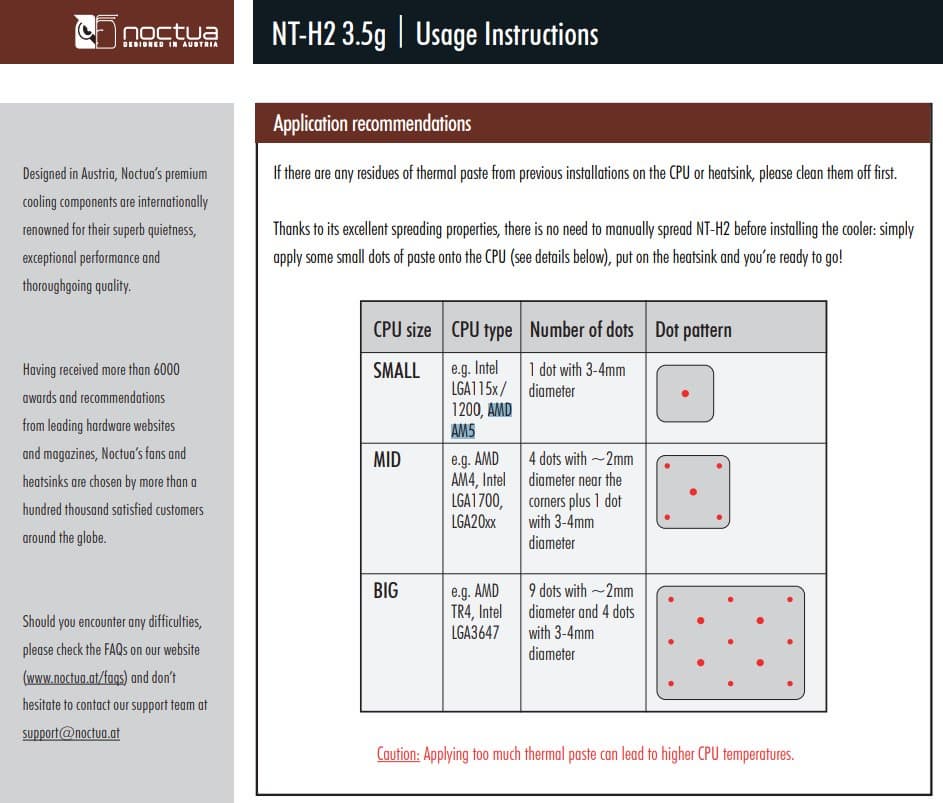 noctua DESIGNED IN AUSTRIA

NT-H2 3.5g | Usage Instructions

Designed in Austria, Noctua's premium cooling components are internationally renowned for their superb quietness, exceptional performance and thoroughgoing quality.

Having received more than 6000 awards and recommendations from leading hardware websites and magazines, Noctua's fans and heatsinks are chosen by more than a hundred thousand satisfied customers around the globe.

Should you encounter any difficulties, please check the FAQs on our website (www.noctua.at/faqs) and don't hesitate to contact our support team at support@noctua.at

Application recommendations

If there are any residues of thermal paste from previous installations on the CPU or heatsink, please clean them off first.

Thanks to its excellent spreading properties, there is no need to manually spread NT-H2 before installing the cooler: simply apply some small dots of paste onto the CPU (see details below), put on the heatsink and you're ready to go!

| CPU size | CPU type | Number of dots | Dot pattern |
|---|---|---|---|
| SMALL | e.g. Intel LGA115x / 1200, AMD AM5 | 1 dot with 3-4mm diameter | |
| MID | e.g. AMD AM4, Intel LGA1700, LGA20xx | 4 dots with ~2mm diameter near the corners plus 1 dot with 3-4mm diameter | |
| BIG | e.g. AMD TR4, Intel LGA3647 | 9 dots with ~2mm diameter and 4 dots with 3-4mm diameter | |

Caution: Applying too much thermal paste can lead to higher CPU temperatures.