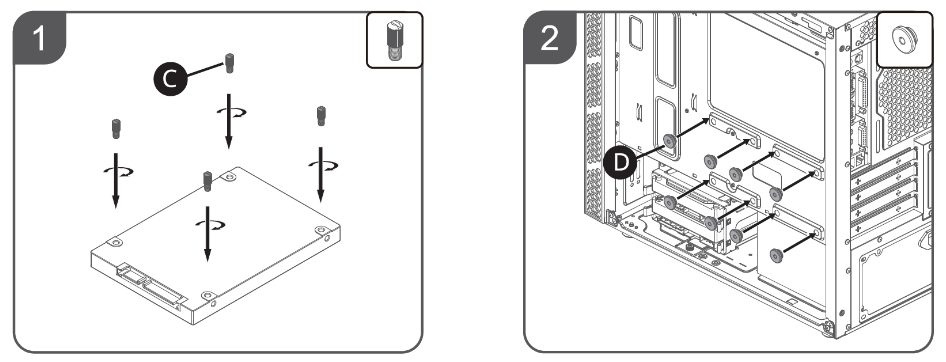 1
C
2
D