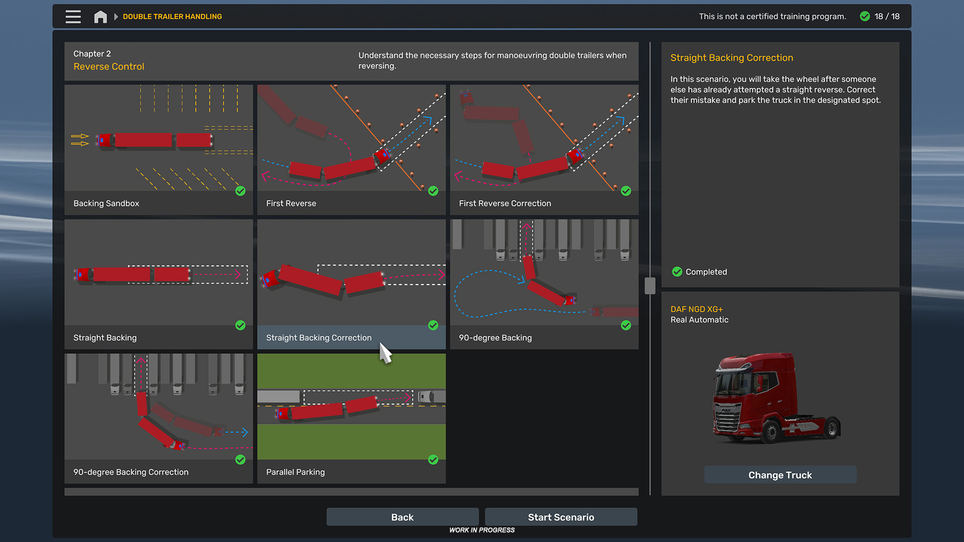 DOUBLE TRAILER HANDLING

This is not a certified training program. 18 / 18

Chapter 2
Reverse Control

Understand the necessary steps for manoeuvring double trailers when reversing.

Backing Sandbox

First Reverse

First Reverse Correction

Straight Backing

Straight Backing Correction

90-degree Backing

90-degree Backing Correction

Parallel Parking

Straight Backing Correction

In this scenario, you will take the wheel after someone else has already attempted a straight reverse. Correct their mistake and park the truck in the designated spot.

Completed

DAF NGD XG+
Real Automatic

Change Truck

Back

Start Scenario

WORK IN PROGRESS