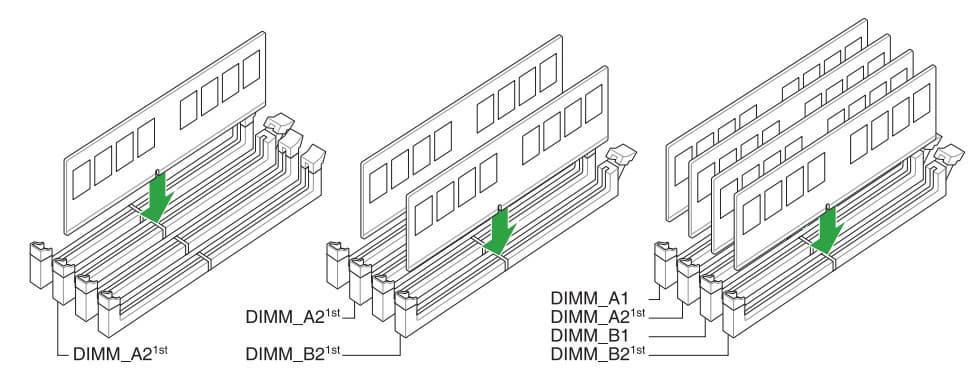 DIMM_A2$^{1st}$

DIMM_A2$^{1st}$
DIMM_B2$^{1st}$

DIMM_A1
DIMM_A2$^{1st}$
DIMM_B1
DIMM_B2$^{1st}$