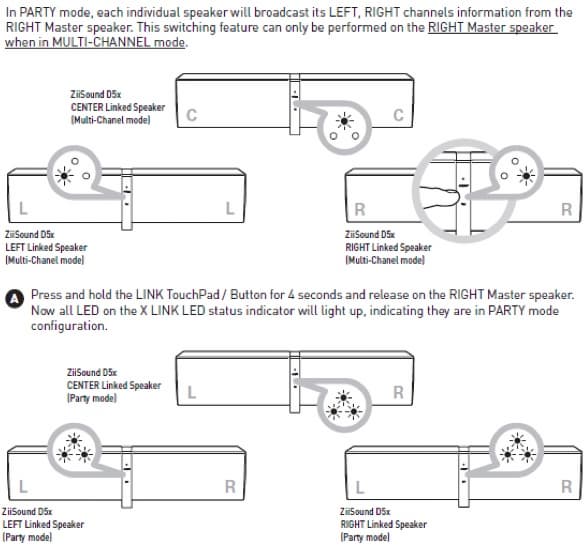 In PARTY mode, each individual speaker will broadcast its LEFT, RIGHT channels information from the RIGHT Master speaker. This switching feature can only be performed on the RIGHT Master speaker when in MULTI-CHANNEL mode.

ZiiSound D5x
CENTER Linked Speaker
(Multi-Chanel mode)

C C

L L

ZiiSound D5x
LEFT Linked Speaker
(Multi-Chanel mode)

R R

ZiiSound D5x
RIGHT Linked Speaker
(Multi-Chanel mode)

A Press and hold the LINK TouchPad / Button for 4 seconds and release on the RIGHT Master speaker. Now all LED on the X LINK LED status indicator will light up, indicating they are in PARTY mode configuration.

ZiiSound D5x
CENTER Linked Speaker
(Party mode)

L R

L R

ZiiSound D5x
LEFT Linked Speaker
(Party mode)

L R

ZiiSound D5x
RIGHT Linked Speaker
(Party mode)