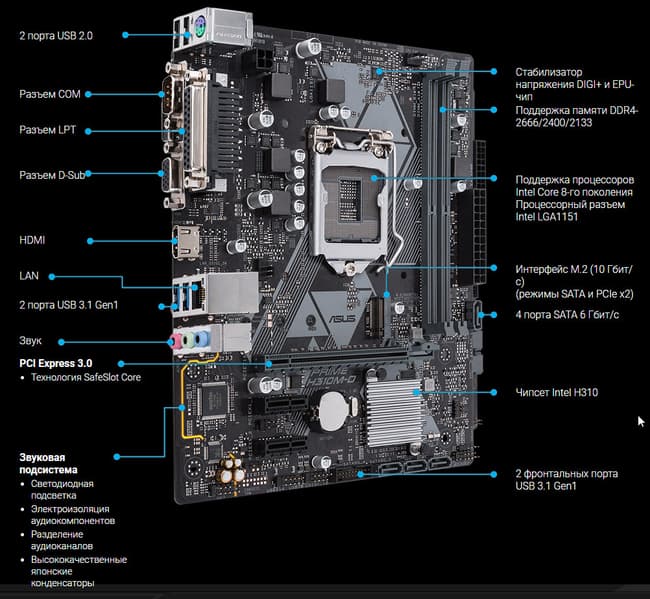 2 порта USB 2.0

Разъем COM

Разъем LPT

Разъем D-Sub

HDMI

LAN

2 порта USB 3.1 Gen1

Звук

PCI Express 3.0
• Технология SafeSlot Core

Звуковая подсистема
• Светодиодная подсветка
• Электроизоляция аудиокомпонентов
• Разделение аудиоканалов
• Высококачественные японские конденсаторы

Стабилизатор напряжения DIGI+ и EPU-чип

Поддержка памяти DDR4-2666/2400/2133

Поддержка процессоров Intel Core 8-го поколения Процессорный разъем Intel LGA1151

Интерфейс M.2 (10 Гбит/с) (режимы SATA и PCIe x2)

4 порта SATA 6 Гбит/с

Чипсет Intel H310

2 фронтальных порта USB 3.1 Gen1

ASUS

PRIME H310M-D