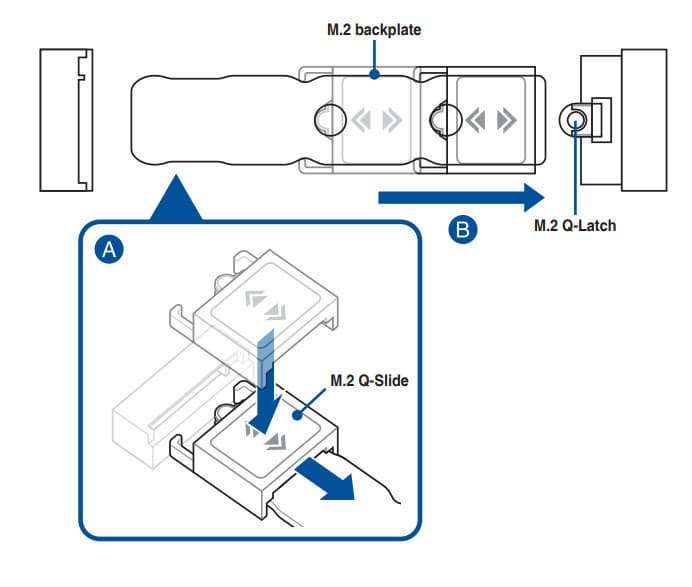 M.2 backplate

B

M.2 Q-Latch

A

M.2 Q-Slide