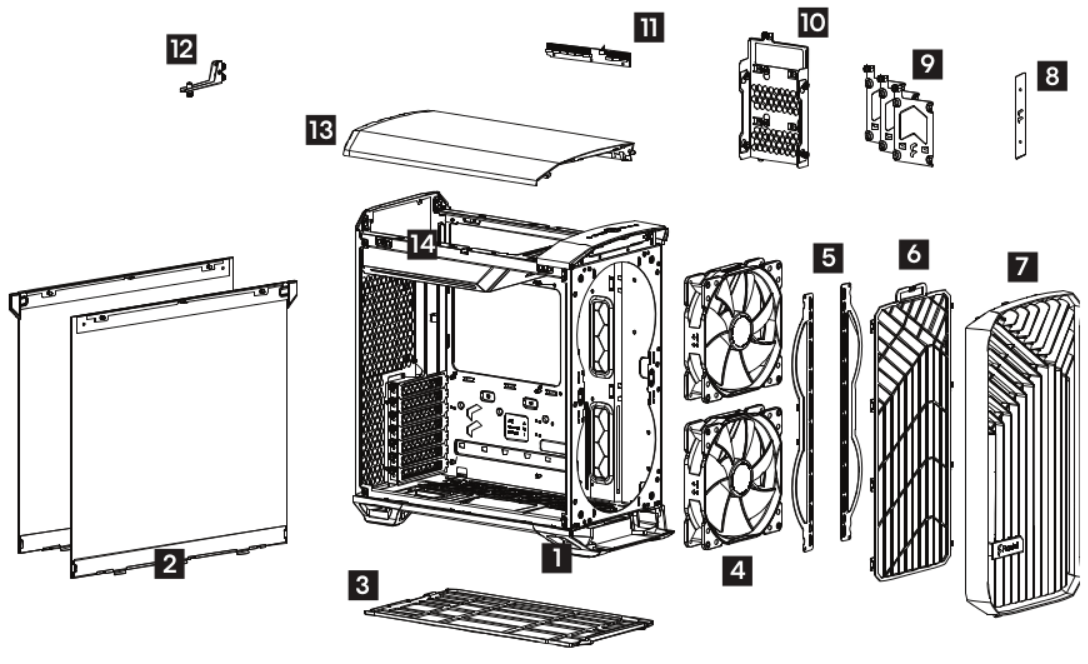 12

11

10

9

8

13

14

5

6

7

2

1

4

3