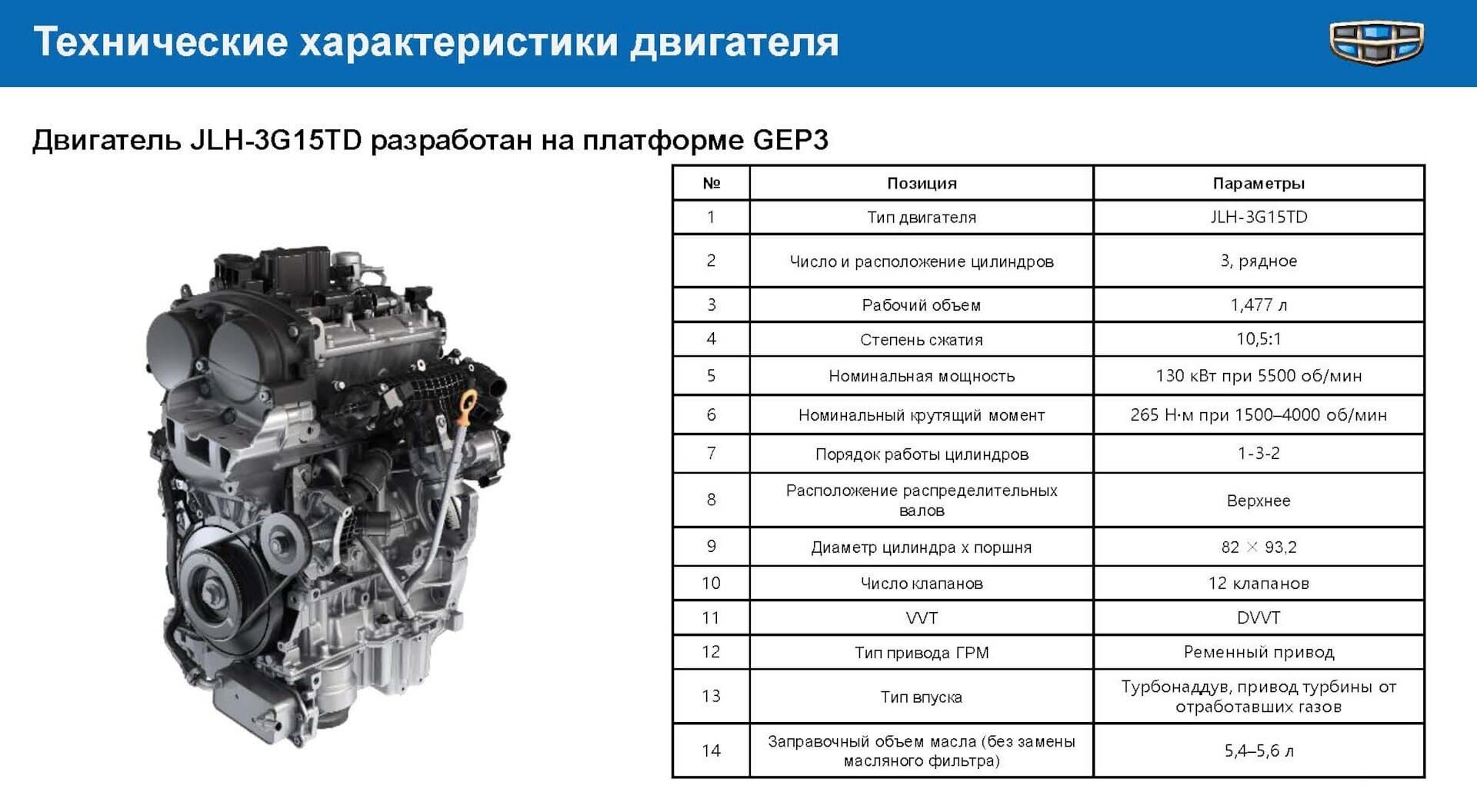 Технические характеристики двигателя

Двигатель JLH-3G15TD разработан на платформе GEP3

| № | Позиция | Параметры |
|---|---|---|
| 1 | Тип двигателя | JLH-3G15TD |
| 2 | Число и расположение цилиндров | 3, рядное |
| 3 | Рабочий объем | 1,477 л |
| 4 | Степень сжатия | 10,5:1 |
| 5 | Номинальная мощность | 130 кВт при 5500 об/мин |
| 6 | Номинальный крутящий момент | 265 Н·м при 1500–4000 об/мин |
| 7 | Порядок работы цилиндров | 1-3-2 |
| 8 | Расположение распределительных валов | Верхнее |
| 9 | Диаметр цилиндра х поршня | 82 × 93,2 |
| 10 | Число клапанов | 12 клапанов |
| 11 | VVT | DVVT |
| 12 | Тип привода ГРМ | Ременный привод |
| 13 | Тип впуска | Турбонаддув, привод турбины от отработавших газов |
| 14 | Заправочный объем масла (без замены масляного фильтра) | 5,4–5,6 л |