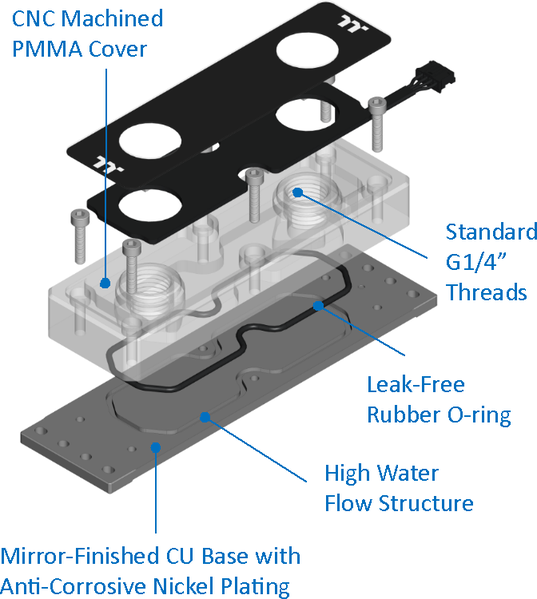 CNC Machined PMMA Cover

Standard G1/4” Threads

Leak-Free Rubber O-ring

High Water Flow Structure

Mirror-Finished CU Base with Anti-Corrosive Nickel Plating