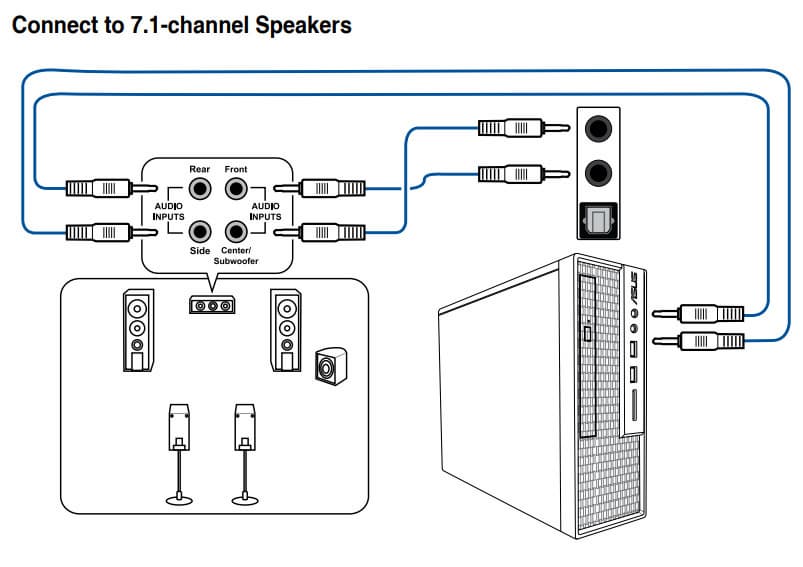 Connect to 7.1-channel Speakers

Rear
Front
AUDIO INPUTS
AUDIO INPUTS
Side
Center/ Subwoofer

ASUS