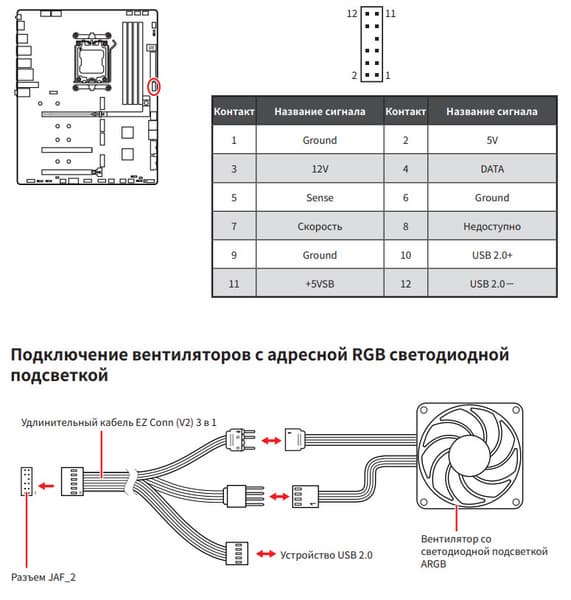 12 11

2 1

| Контакт | Название сигнала | Контакт | Название сигнала |
|---|---|---|---|
| 1 | Ground | 2 | 5V |
| 3 | 12V | 4 | DATA |
| 5 | Sense | 6 | Ground |
| 7 | Скорость | 8 | Недоступно |
| 9 | Ground | 10 | USB 2.0+ |
| 11 | +5VSB | 12 | USB 2.0− |

Подключение вентиляторов с адресной RGB светодиодной подсветкой

Удлинительный кабель EZ Conn (V2) 3 в 1

Устройство USB 2.0

Вентилятор со светодиодной подсветкой ARGB

Разъем JAF_2