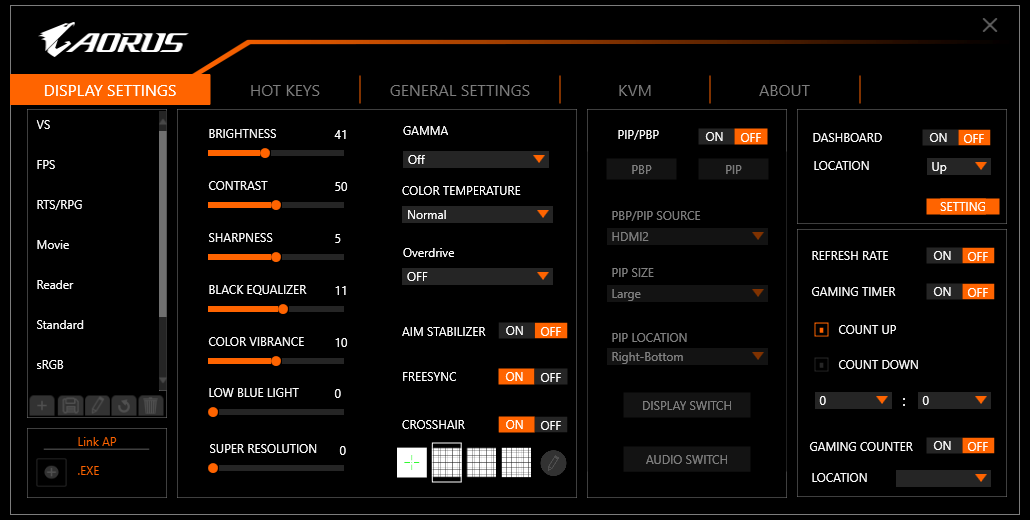 AORUS

DISPLAY SETTINGS
HOT KEYS
GENERAL SETTINGS
KVM
ABOUT

VS
FPS
RTS/RPG
Movie
Reader
Standard
sRGB

Link AP
.EXE

BRIGHTNESS 41
CONTRAST 50
SHARPNESS 5
BLACK EQUALIZER 11
COLOR VIBRANCE 10
LOW BLUE LIGHT 0
SUPER RESOLUTION 0

GAMMA
Off
COLOR TEMPERATURE
Normal
Overdrive
OFF
AIM STABILIZER ON OFF
FREESYNC ON OFF
CROSSHAIR ON OFF

PIP/PBP ON OFF
PBP PIP
PBP/PIP SOURCE
HDMI2
PIP SIZE
Large
PIP LOCATION
Right-Bottom
DISPLAY SWITCH
AUDIO SWITCH

DASHBOARD ON OFF
LOCATION Up
SETTING

REFRESH RATE ON OFF
GAMING TIMER ON OFF
COUNT UP
COUNT DOWN
0 : 0
GAMING COUNTER ON OFF
LOCATION