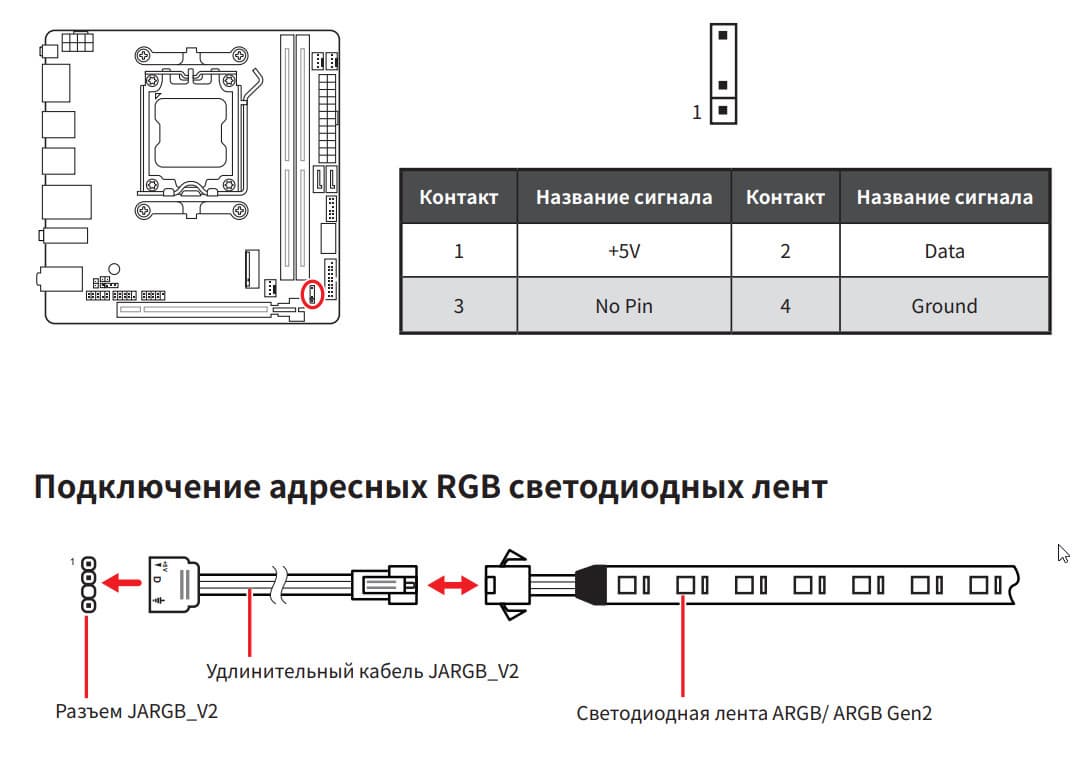 1

| Контакт | Название сигнала | Контакт | Название сигнала |
|---|---|---|---|
| 1 | +5V | 2 | Data |
| 3 | No Pin | 4 | Ground |

Подключение адресных RGB светодиодных лент

1

+5V

D

Удлинительный кабель JARGB_V2

Разъем JARGB_V2

Светодиодная лента ARGB/ ARGB Gen2