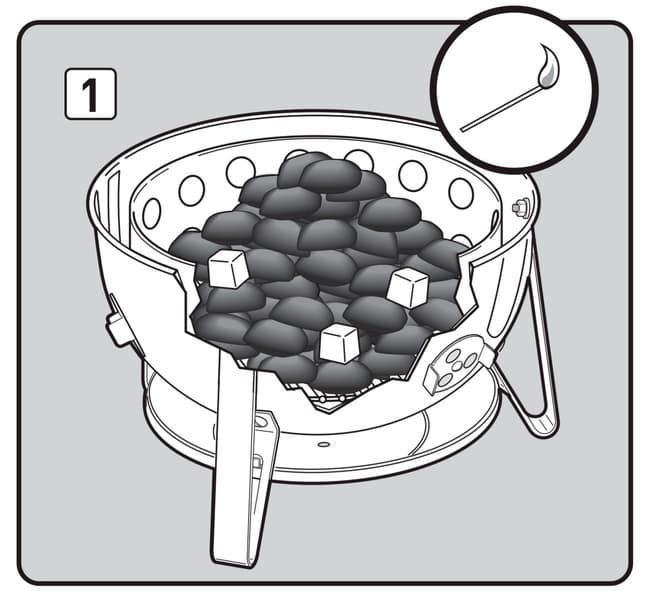 1