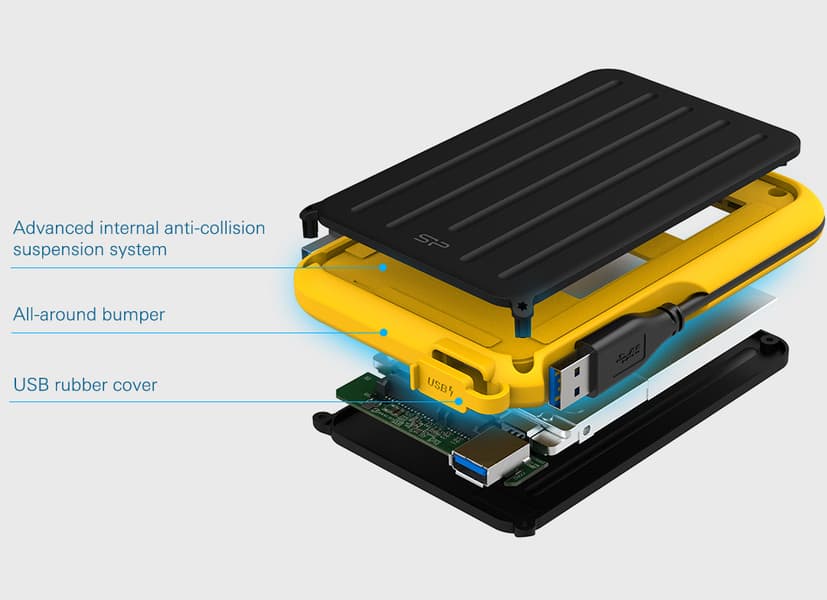 Advanced internal anti-collision suspension system

All-around bumper

USB rubber cover

SP

USB