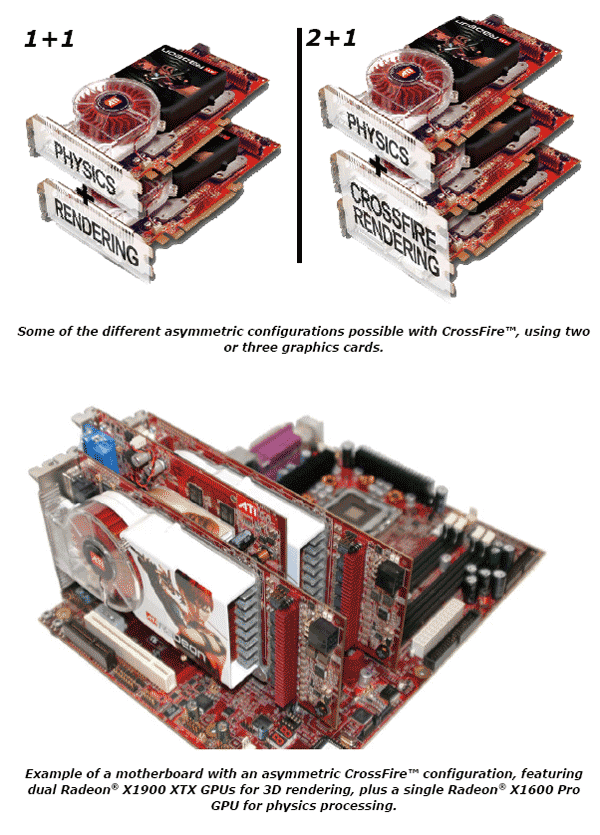 1+1

PHYSICS
+
RENDERING

2+1

PHYSICS
+
CROSSFIRE
RENDERING

Some of the different asymmetric configurations possible with CrossFire™, using two or three graphics cards.

ATI

Example of a motherboard with an asymmetric CrossFire™ configuration, featuring dual Radeon® X1900 XTX GPUs for 3D rendering, plus a single Radeon® X1600 Pro GPU for physics processing.