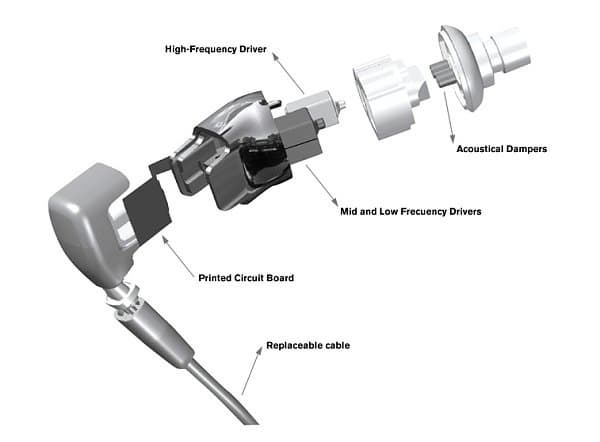 High-Frequency Driver

Acoustical Dampers

Mid and Low Frecuency Drivers

Printed Circuit Board

Replaceable cable