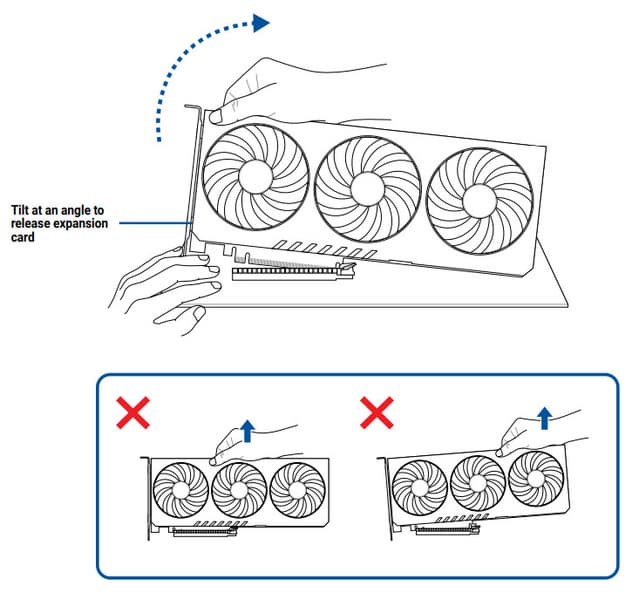 Tilt at an angle to release expansion card