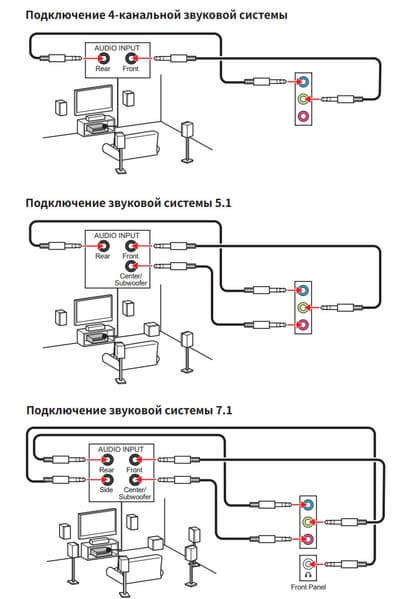 Подключение 4-канальной звуковой системы

AUDIO INPUT
Rear
Front

Подключение звуковой системы 5.1

AUDIO INPUT
Rear
Front
Center/ Subwoofer

Подключение звуковой системы 7.1

AUDIO INPUT
Rear
Front
Side
Center/ Subwoofer

Front Panel