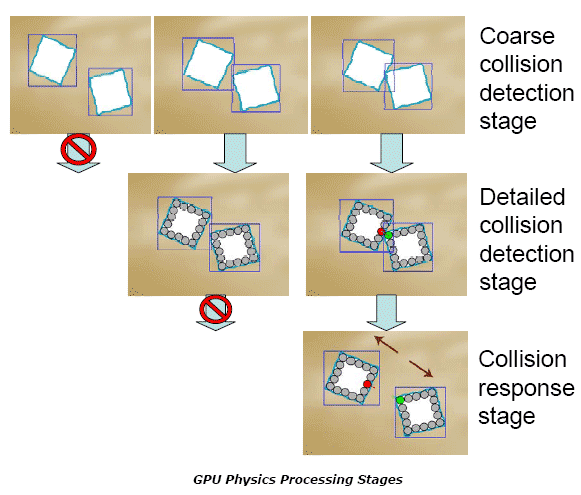 Coarse collision detection stage

Detailed collision detection stage

Collision response stage

GPU Physics Processing Stages