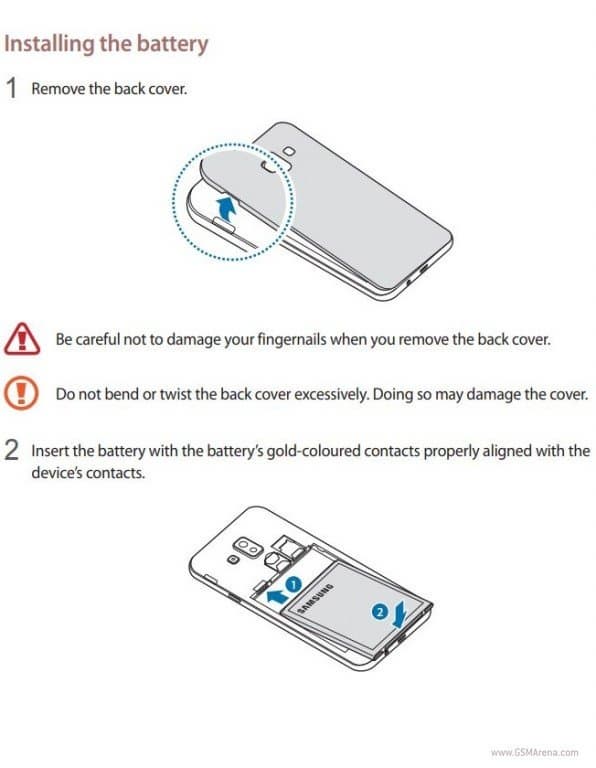 Installing the battery

1 Remove the back cover.

Be careful not to damage your fingernails when you remove the back cover.

Do not bend or twist the back cover excessively. Doing so may damage the cover.

2 Insert the battery with the battery's gold-coloured contacts properly aligned with the device's contacts.

1

SAMSUNG

2

www.GSMArena.com