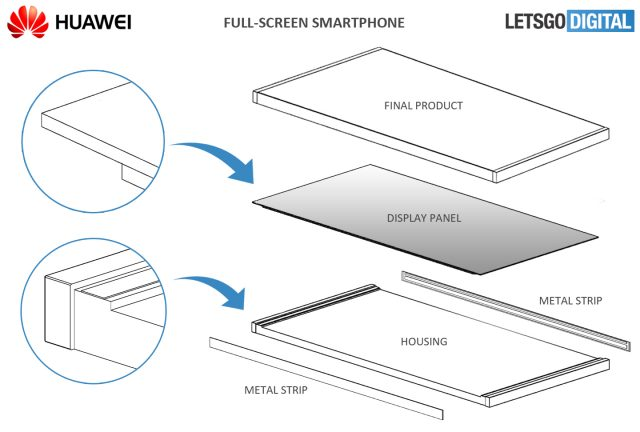 HUAWEI

FULL-SCREEN SMARTPHONE

LETSGO DIGITAL

FINAL PRODUCT

DISPLAY PANEL

METAL STRIP

HOUSING

METAL STRIP