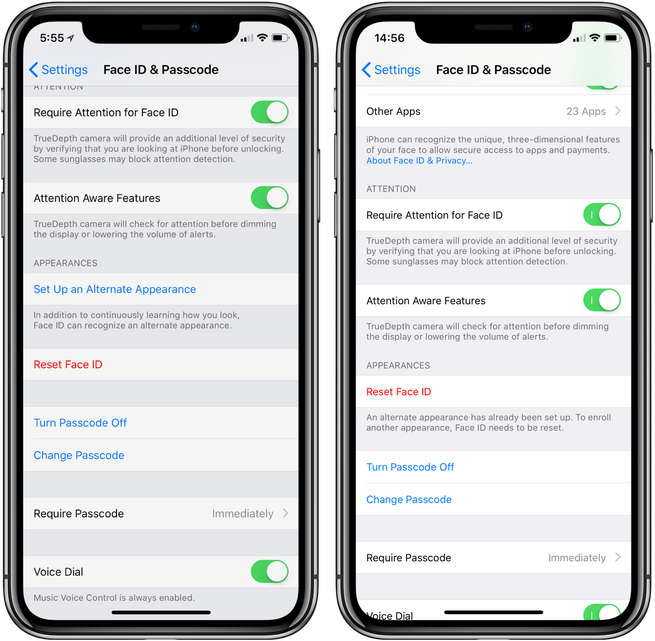 5:55

Settings Face ID & Passcode

ATTENTION

Require Attention for Face ID

TrueDepth camera will provide an additional level of security by verifying that you are looking at iPhone before unlocking. Some sunglasses may block attention detection.

Attention Aware Features

TrueDepth camera will check for attention before dimming the display or lowering the volume of alerts.

APPEARANCES

Set Up an Alternate Appearance

In addition to continuously learning how you look, Face ID can recognize an alternate appearance.

Reset Face ID

Turn Passcode Off

Change Passcode

Require Passcode Immediately

Voice Dial

Music Voice Control is always enabled.

14:56

Settings Face ID & Passcode

Other Apps 23 Apps

iPhone can recognize the unique, three-dimensional features of your face to allow secure access to apps and payments. About Face ID & Privacy...

ATTENTION

Require Attention for Face ID

TrueDepth camera will provide an additional level of security by verifying that you are looking at iPhone before unlocking. Some sunglasses may block attention detection.

Attention Aware Features

TrueDepth camera will check for attention before dimming the display or lowering the volume of alerts.

APPEARANCES

Reset Face ID

An alternate appearance has already been set up. To enroll another appearance, Face ID needs to be reset.

Turn Passcode Off

Change Passcode

Require Passcode Immediately

Voice Dial