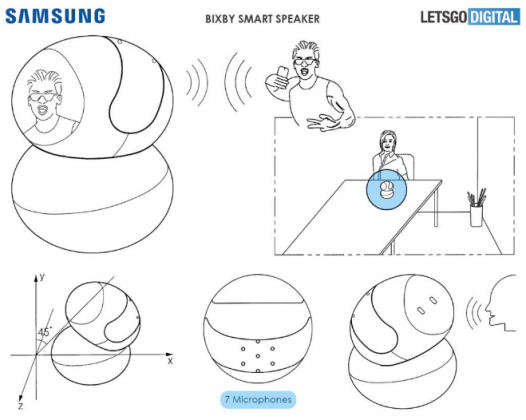 SAMSUNG

BIXBY SMART SPEAKER

LETSGO DIGITAL

y

45°

x

z

7 Microphones