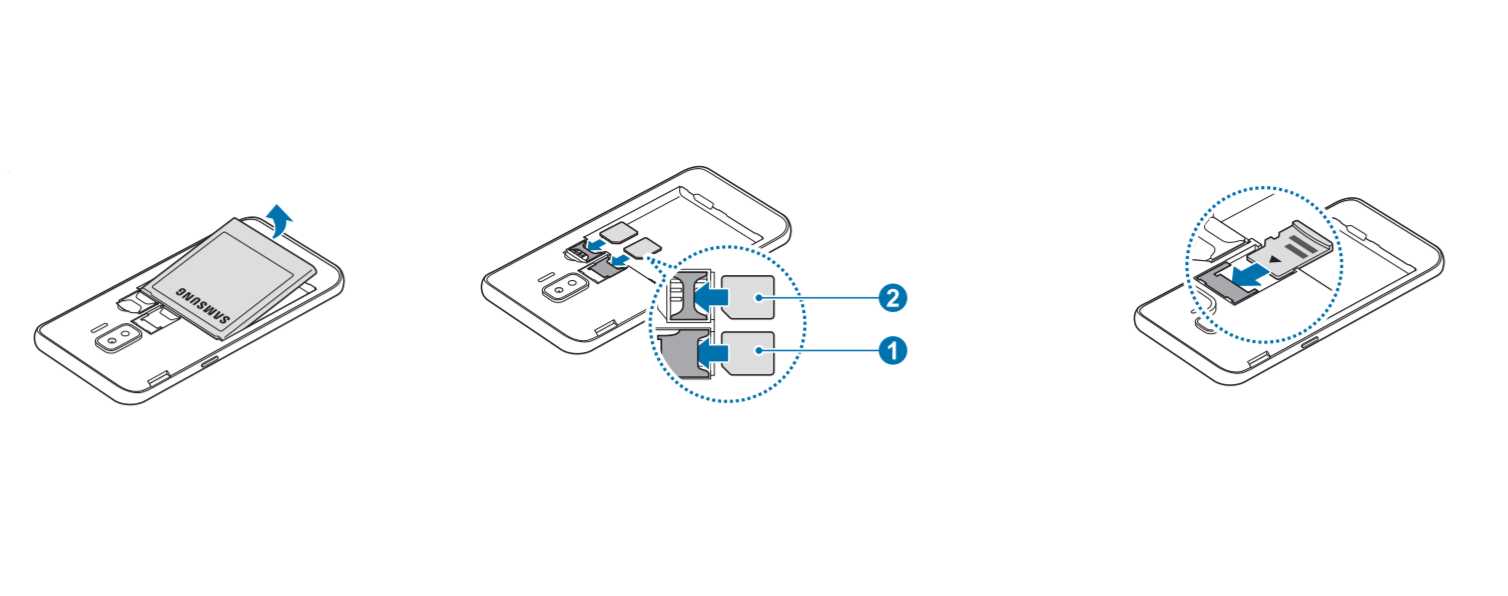 SAMSUNG

2

1