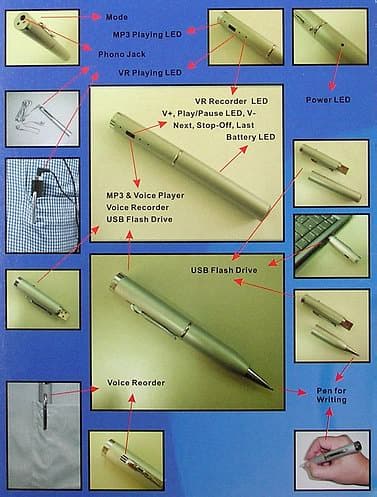 Mode

MP3 Playing LED

Phono Jack

VR Playing LED

Power LED

VR Recorder LED
V+, Play/Pause LED, V-
Next, Stop-Off, Last
Battery LED

MP3 & Voice Player
Voice Recorder
USB Flash Drive

USB Flash Drive

Voice Reorder

Pen for Writing