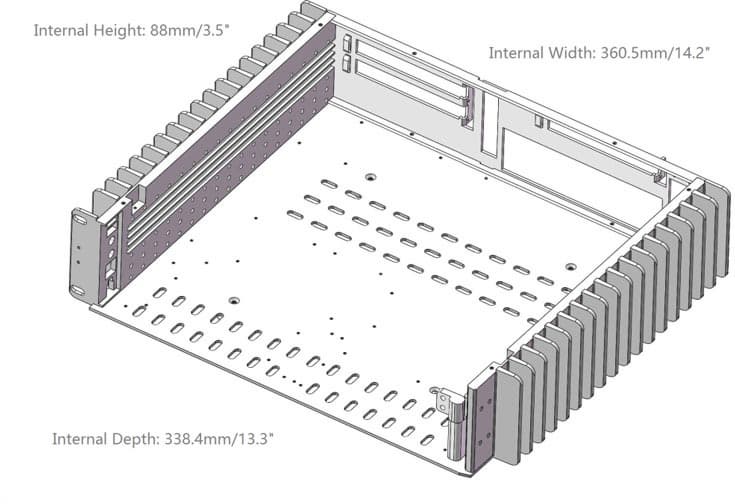 Internal Height: 88mm/3.5"

Internal Width: 360.5mm/14.2"

Internal Depth: 338.4mm/13.3"