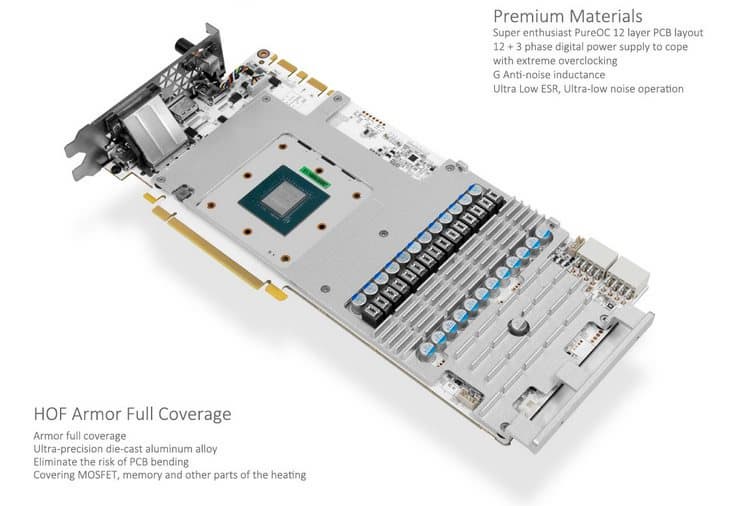 Premium Materials
Super enthusiast PureOC 12 layer PCB layout
12 + 3 phase digital power supply to cope with extreme overclocking
G Anti-noise inductance
Ultra Low ESR, Ultra-low noise operation

HOF Armor Full Coverage
Armor full coverage
Ultra-precision die-cast aluminum alloy
Eliminate the risk of PCB bending
Covering MOSFET, memory and other parts of the heating