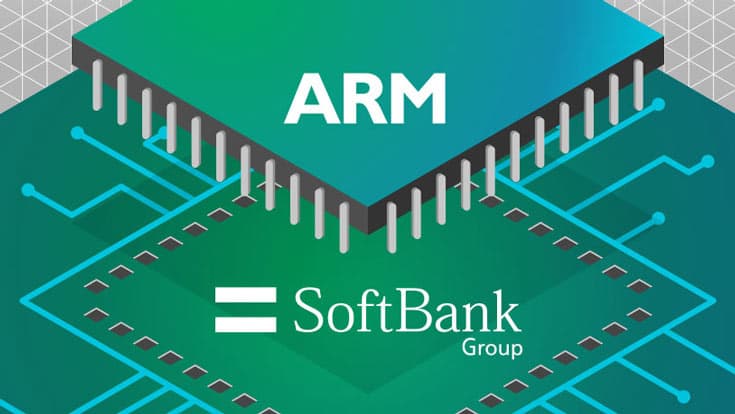 ARM

SoftBank
Group