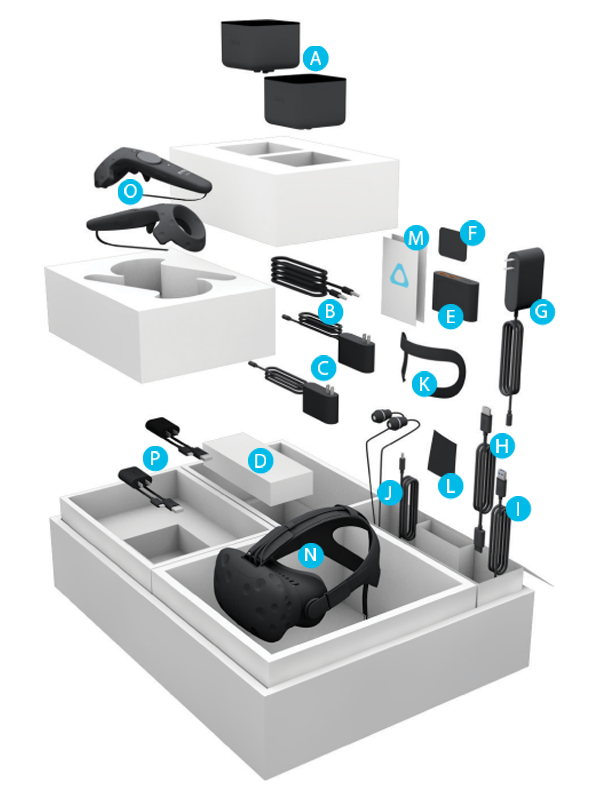 A
O
M
F
B
E
G
C
K
P
D
H
J
L
I
N