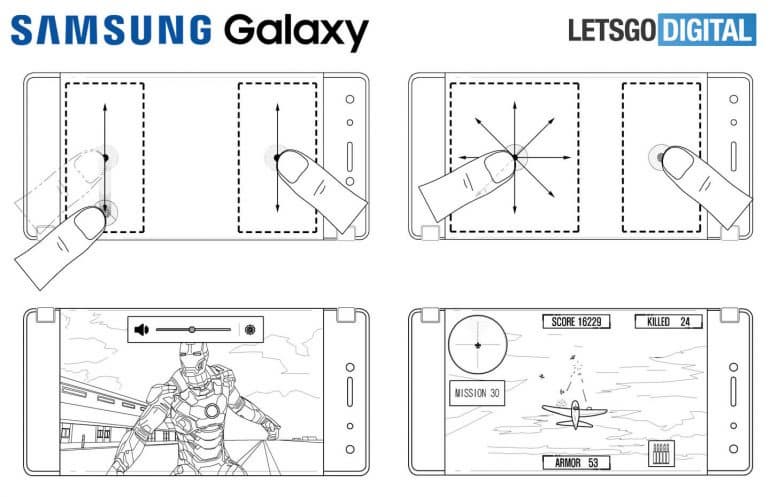 SAMSUNG Galaxy

LETSGO DIGITAL

SCORE 16229

KILLED 24

MISSION 30

ARMOR 53