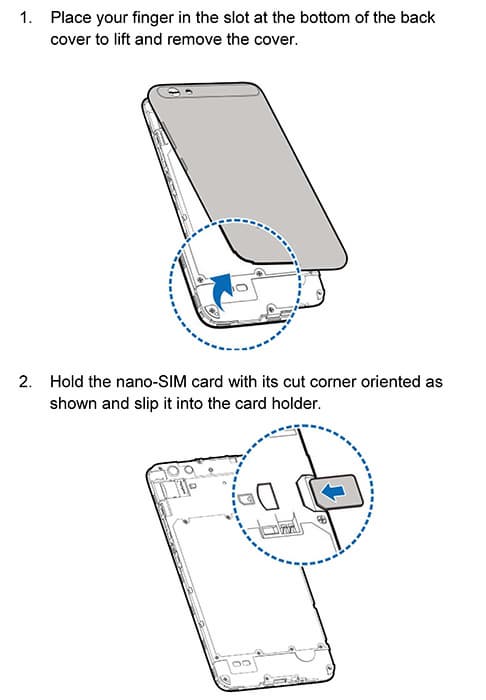 1. Place your finger in the slot at the bottom of the back cover to lift and remove the cover.

2. Hold the nano-SIM card with its cut corner oriented as shown and slip it into the card holder.