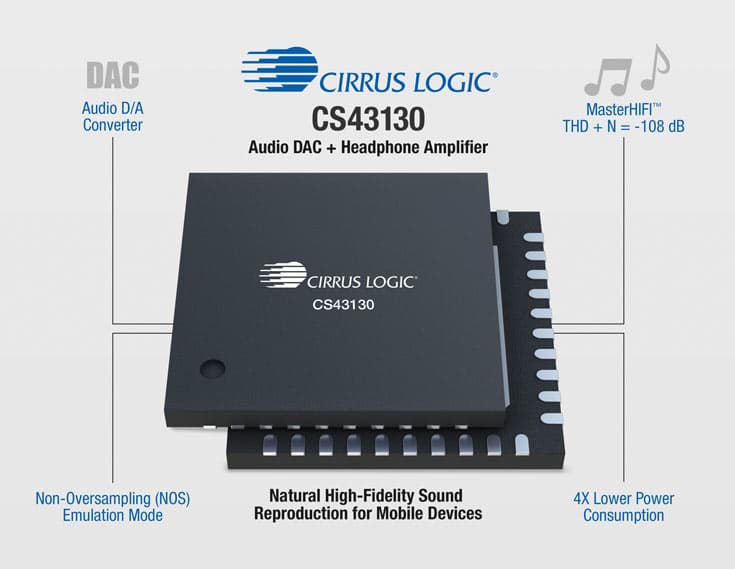 DAC

Audio D/A Converter

CIRRUS LOGIC®

CS43130

Audio DAC + Headphone Amplifier

MasterHIFI™ THD + N = -108 dB

CIRRUS LOGIC®

CS43130

Non-Oversampling (NOS) Emulation Mode

Natural High-Fidelity Sound Reproduction for Mobile Devices

4X Lower Power Consumption