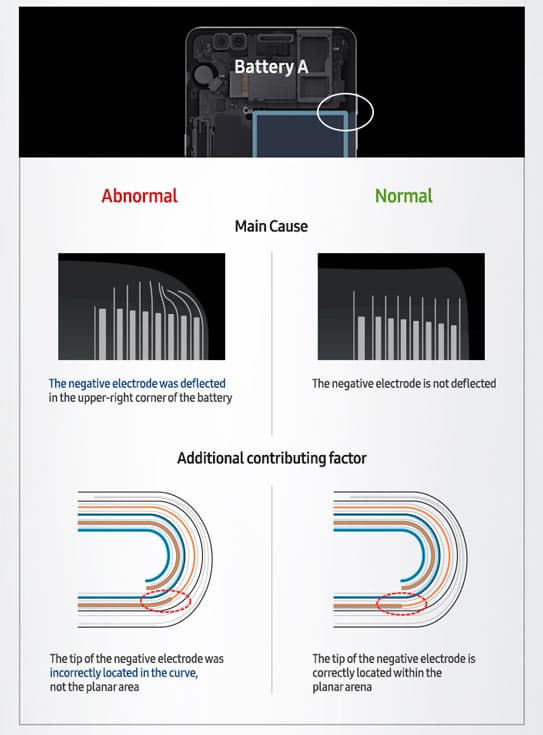 Battery A

Abnormal

Normal

Main Cause

The negative electrode was deflected in the upper-right corner of the battery

The negative electrode is not deflected

Additional contributing factor

The tip of the negative electrode was incorrectly located in the curve, not the planar area

The tip of the negative electrode is correctly located within the planar arena