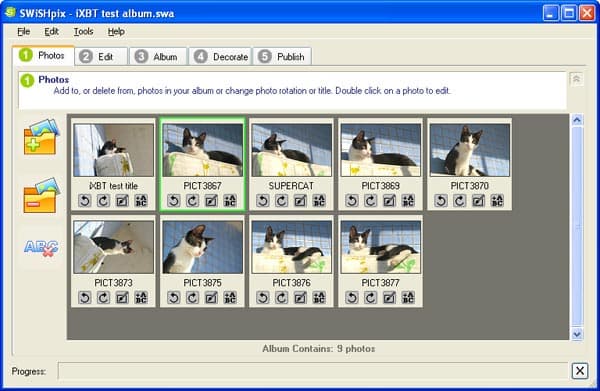 SWiSHpix - iXBT test album.swa

File Edit Tools Help

1 Photos 2 Edit 3 Album 4 Decorate 5 Publish

1 Photos
Add to, or delete from, photos in your album or change photo rotation or title. Double click on a photo to edit.

ABC

iXBT test title
PICT3867
SUPERCAT
PICT3869
PICT3870
PICT3873
PICT3875
PICT3876
PICT3877

Album Contains: 9 photos

Progress: