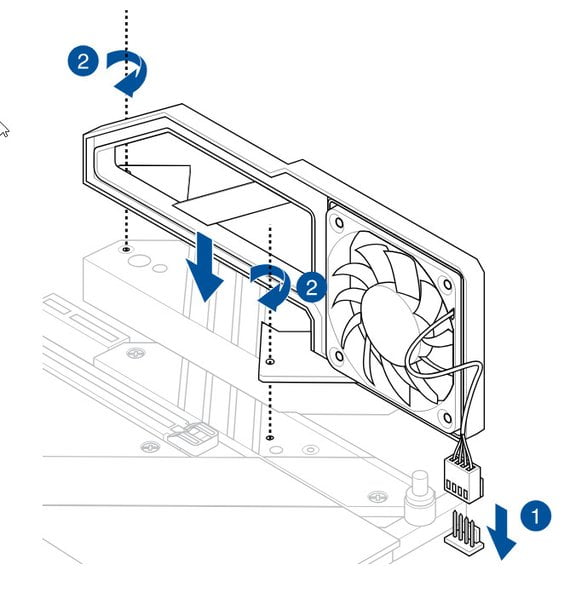 2
2
1