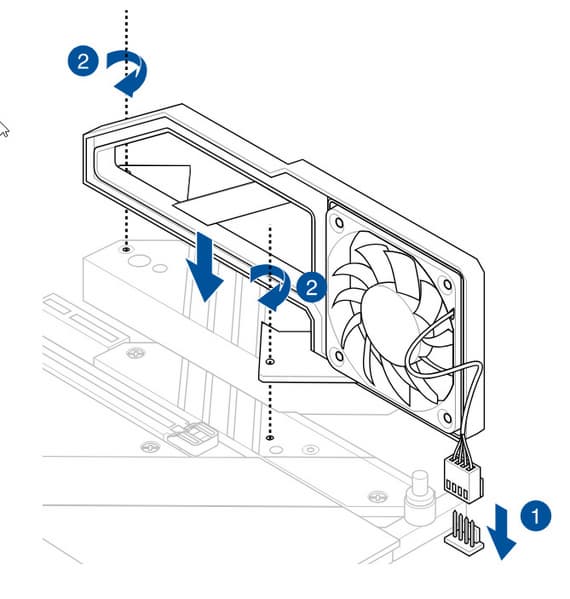 2
2
1