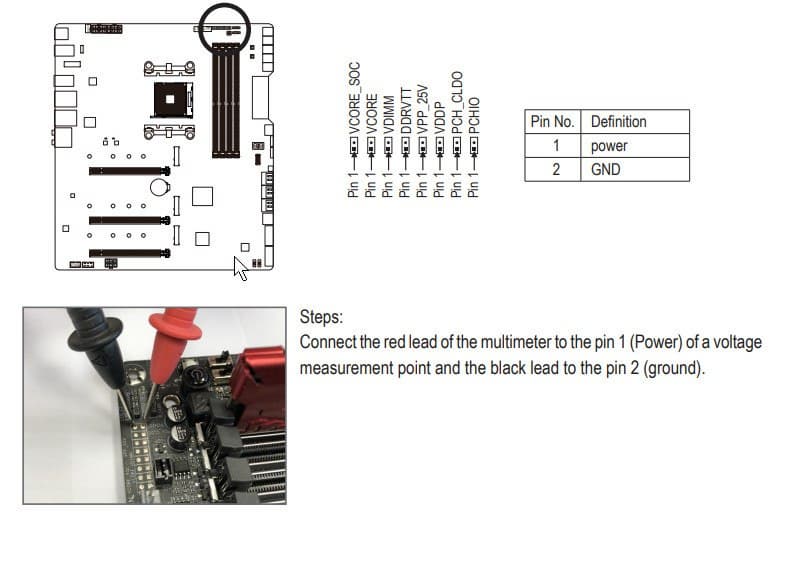 Pin 1 VCORE_SOC
Pin 1 VCORE
Pin 1 VDIMM
Pin 1 DDRVTT
Pin 1 VPP_25V
Pin 1 VDDP
Pin 1 PCH_CLDO
Pin 1 PCHIO

| Pin No. | Definition |
|---|---|
| 1 | power |
| 2 | GND |

Steps:
Connect the red lead of the multimeter to the pin 1 (Power) of a voltage measurement point and the black lead to the pin 2 (ground).