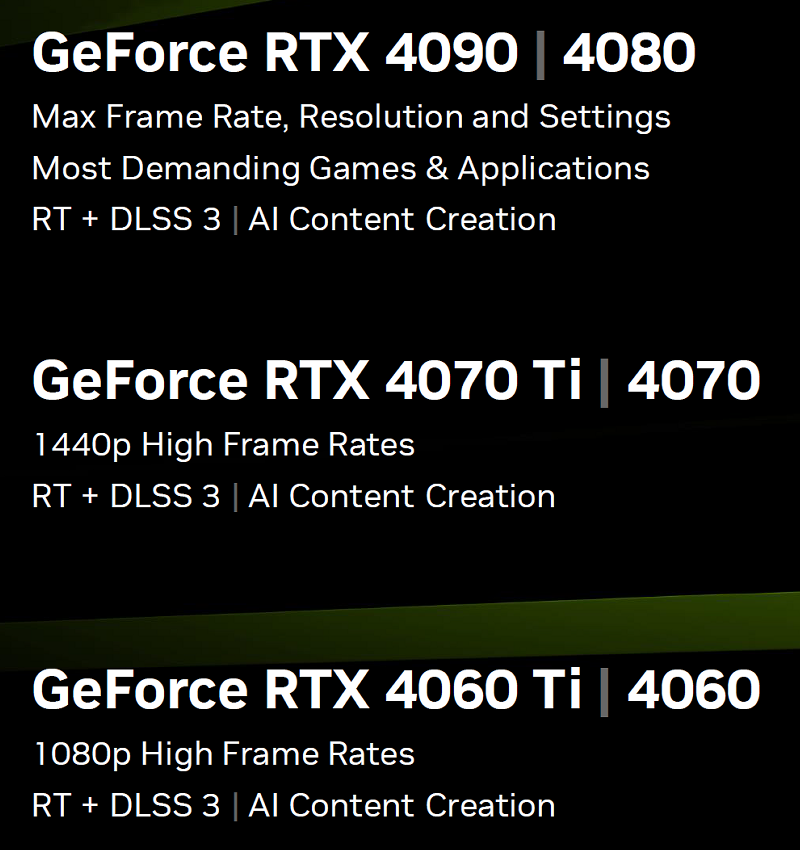 GeForce RTX 4090 | 4080

Max Frame Rate, Resolution and Settings
Most Demanding Games & Applications
RT + DLSS 3 | AI Content Creation

GeForce RTX 4070 Ti | 4070

1440p High Frame Rates
RT + DLSS 3 | AI Content Creation

GeForce RTX 4060 Ti | 4060

1080p High Frame Rates
RT + DLSS 3 | AI Content Creation