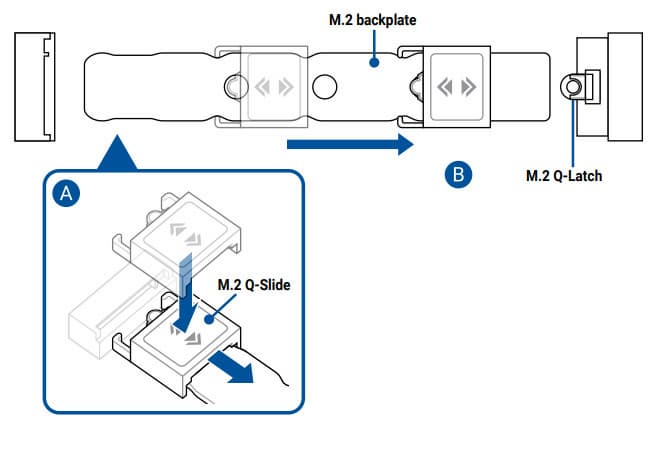 M.2 backplate

B

M.2 Q-Latch

A

M.2 Q-Slide