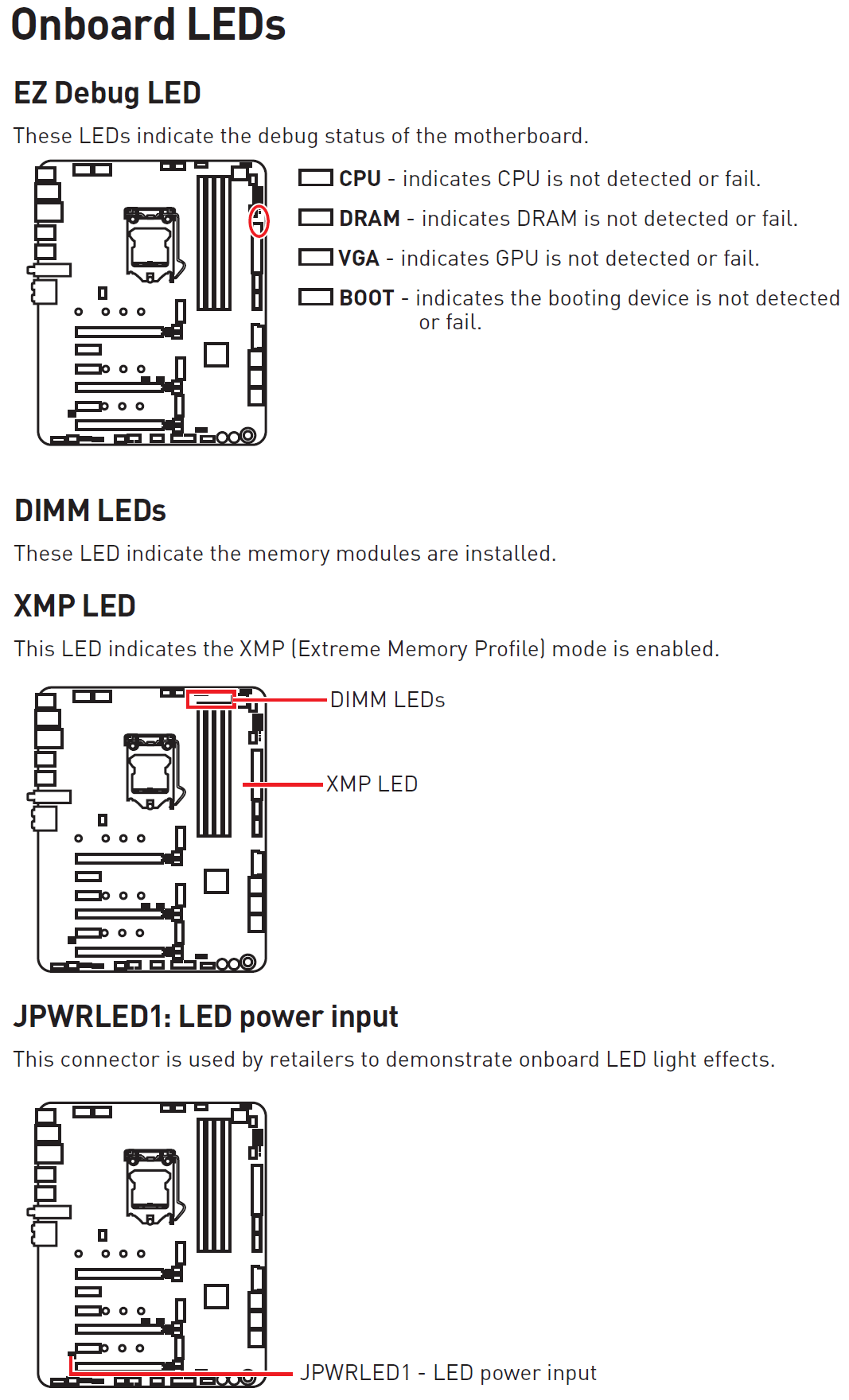 Onboard LEDs

EZ Debug LED

These LEDs indicate the debug status of the motherboard.

CPU - indicates CPU is not detected or fail.

DRAM - indicates DRAM is not detected or fail.

VGA - indicates GPU is not detected or fail.

BOOT - indicates the booting device is not detected or fail.

DIMM LEDs

These LED indicate the memory modules are installed.

XMP LED

This LED indicates the XMP (Extreme Memory Profile) mode is enabled.

DIMM LEDs

XMP LED

JPWRLED1: LED power input

This connector is used by retailers to demonstrate onboard LED light effects.

JPWRLED1 - LED power input