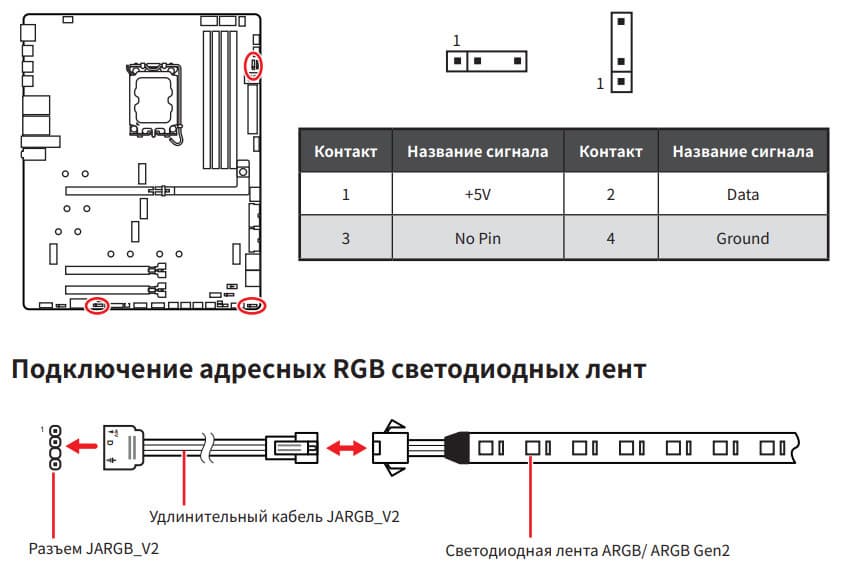 1

1

| Контакт | Название сигнала | Контакт | Название сигнала |
|---|---|---|---|
| 1 | +5V | 2 | Data |
| 3 | No Pin | 4 | Ground |

Подключение адресных RGB светодиодных лент

1

Удлинительный кабель JARGB_V2

Разъем JARGB_V2

Светодиодная лента ARGB/ ARGB Gen2